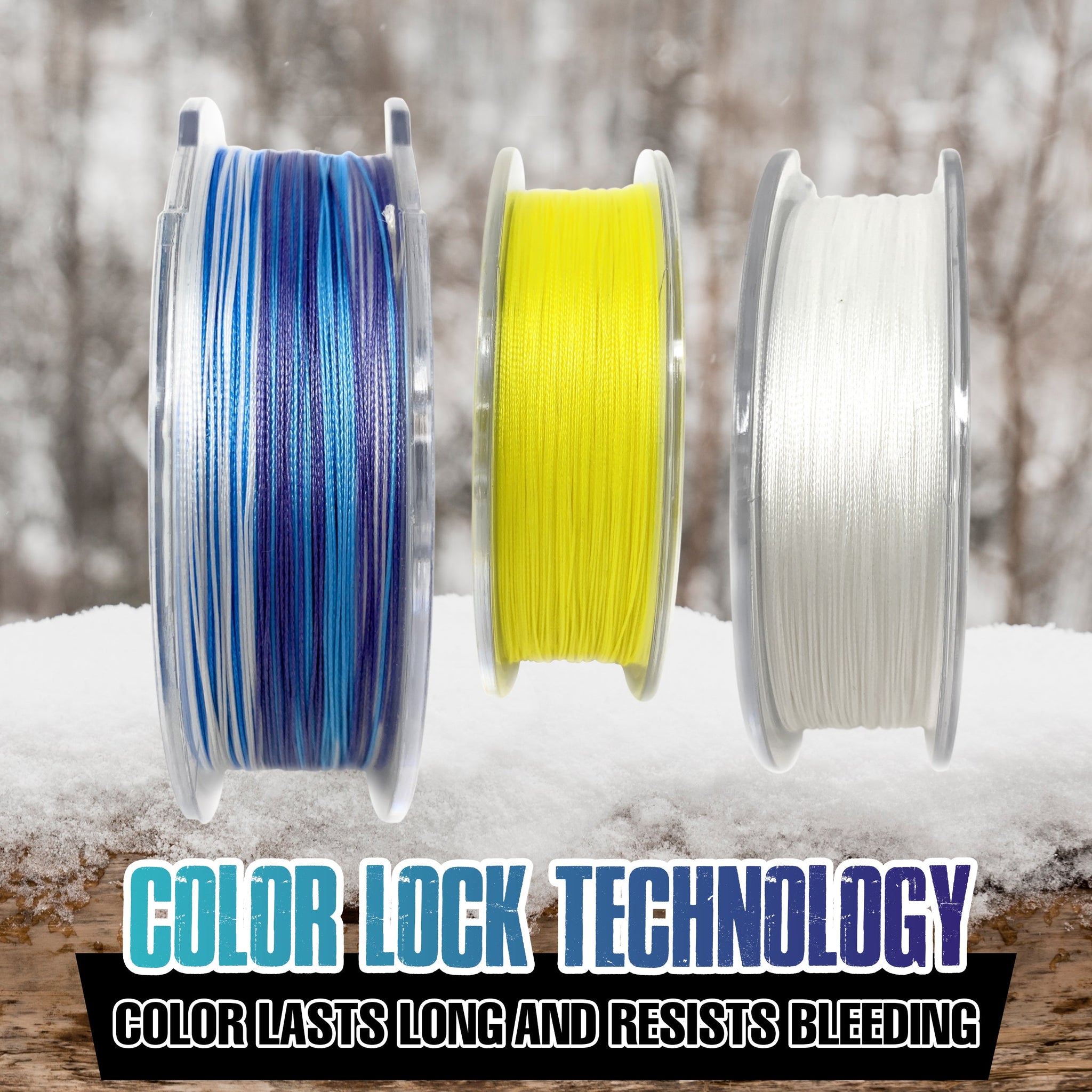 COLOR LOCK TECHNOLOGY
COLOR LASTS LONG AND RESISTS BLEEDING