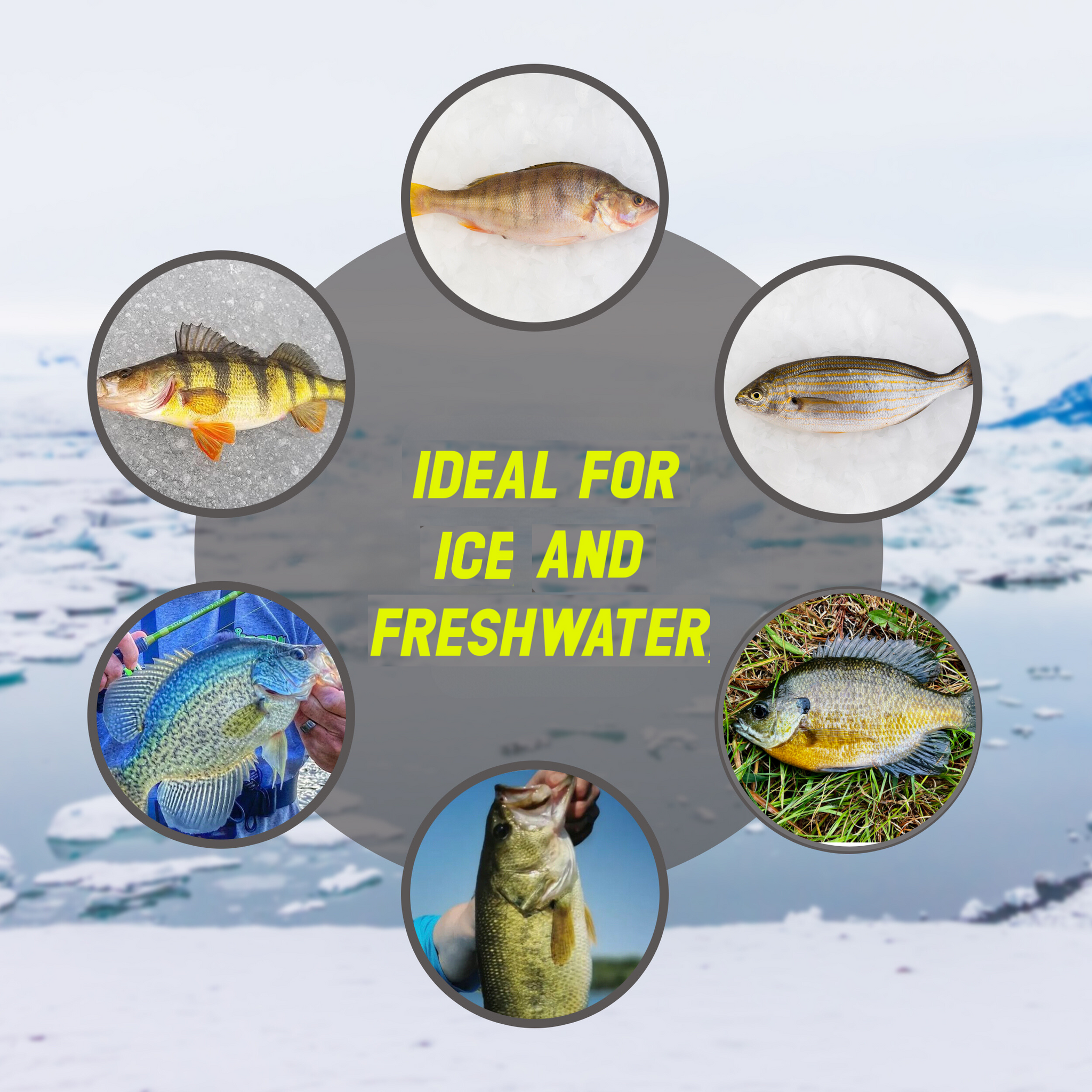 IDEAL FOR
ICE AND
FRESHWATER